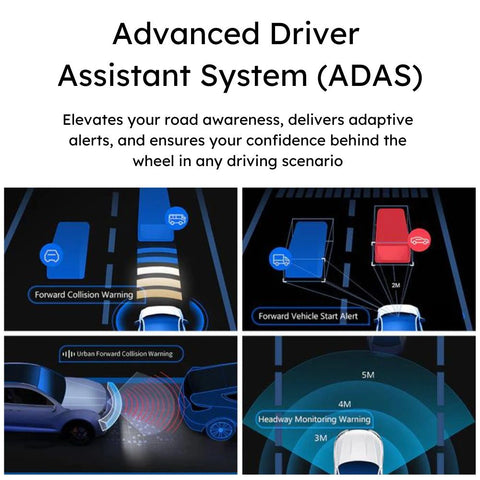 Advanced Driver Assistant System (ADAS)

Elevates your road awareness, delivers adaptive alerts, and ensures your confidence behind the wheel in any driving scenario

Forward Collision Warning

2M

Forward Vehicle Start Alert

Urban Forward Collision Warning

5M

4M

Headway Monitoring Warning

3M